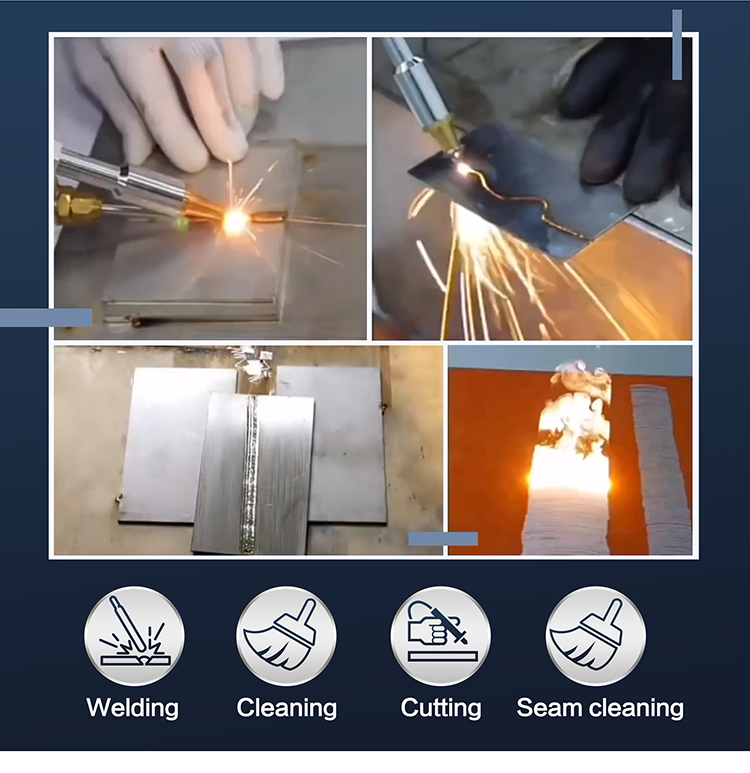 Welding Cleaning Cutting Seam cleaning