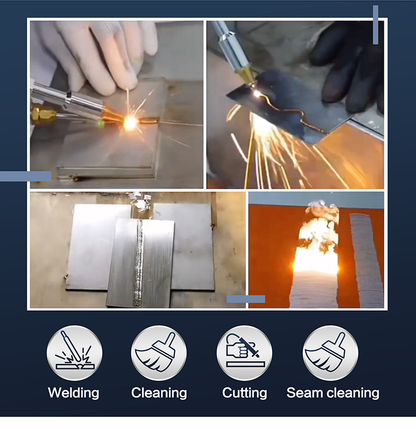 Welding
Cleaning
Cutting
Seam cleaning