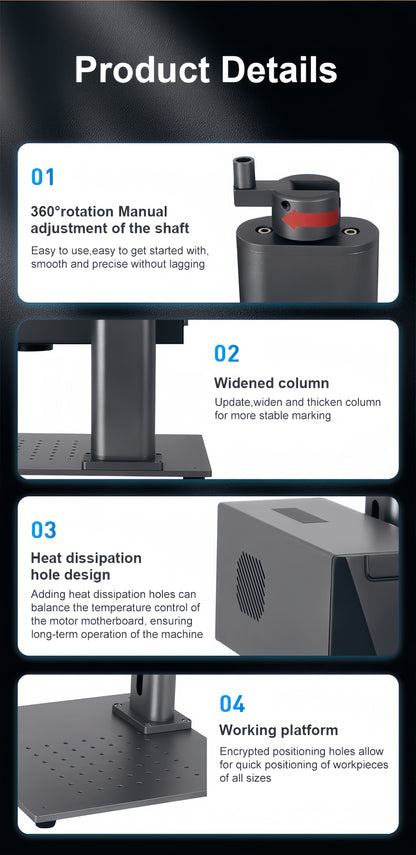 Product Details

01

360°rotation Manual adjustment of the shaft

Easy to use,easy to get started with, smooth and precise without lagging

02

Widened column

Update,widen and thicken column for more stable marking

03

Heat dissipation hole design

Adding heat dissipation holes can balance the temperature control of the motor motherboard, ensuring long-term operation of the machine

04

Working platform

Encrypted positioning holes allow for quick positioning of workpieces of all sizes