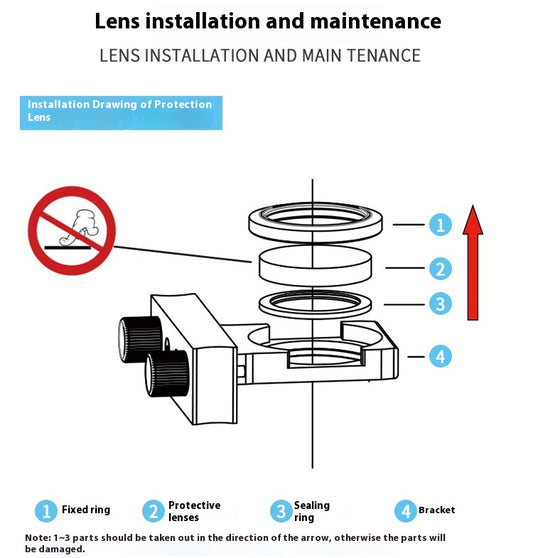 Lens installation and maintenance

LENS INSTALLATION AND MAIN TENANCE

Installation Drawing of Protection Lens

1
2
3
4

1 Fixed ring
2 Protective lenses
3 Sealing ring
4 Bracket

Note: 1~3 parts should be taken out in the direction of the arrow, otherwise the parts will be damaged.